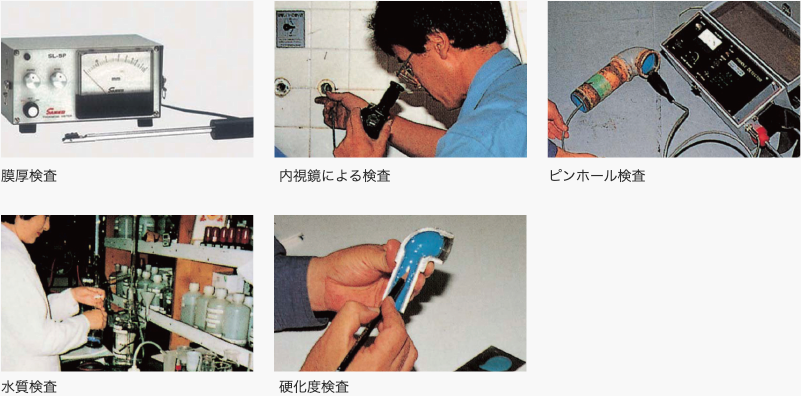 SL-5P

Sanko

膜厚検査

内視鏡による検査

ピンホール検査

水質検査

硬化度検査